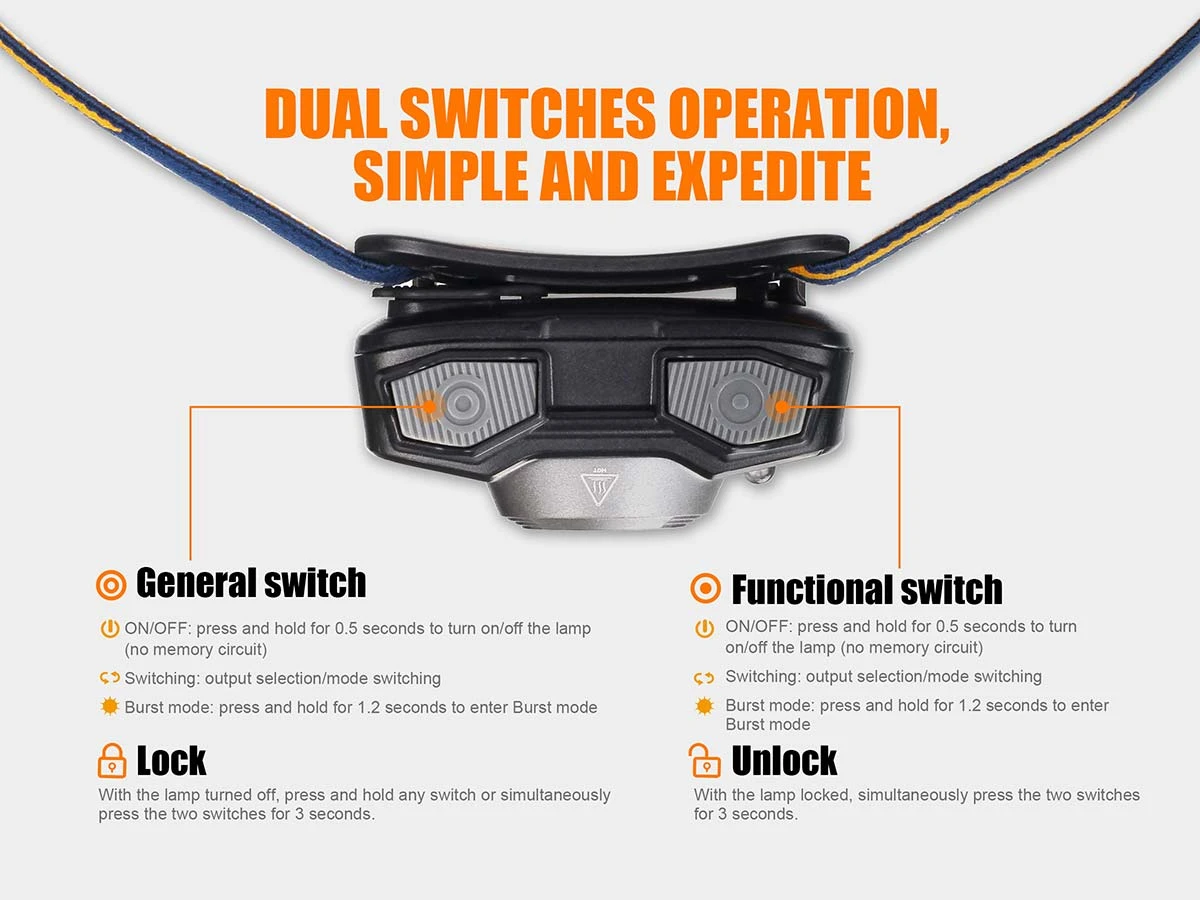 DUAL SWITCHES OPERATION, SIMPLE AND EXPEDITE

HOT

General switch

ON/OFF: press and hold for 0.5 seconds to turn on/off the lamp (no memory circuit)

Switching: output selection/mode switching

Burst mode: press and hold for 1.2 seconds to enter Burst mode

Lock

With the lamp turned off, press and hold any switch or simultaneously press the two switches for 3 seconds.

Functional switch

ON/OFF: press and hold for 0.5 seconds to turn on/off the lamp (no memory circuit)

Switching: output selection/mode switching

Burst mode: press and hold for 1.2 seconds to enter Burst mode

Unlock

With the lamp locked, simultaneously press the two switches for 3 seconds.